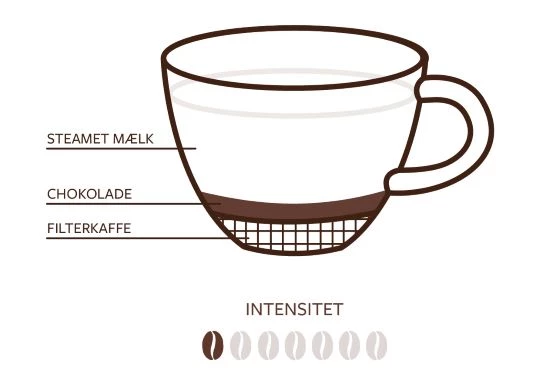 STEAMET MÆLK

CHOKOLADE

FILTERKAFFE

INTENSITET